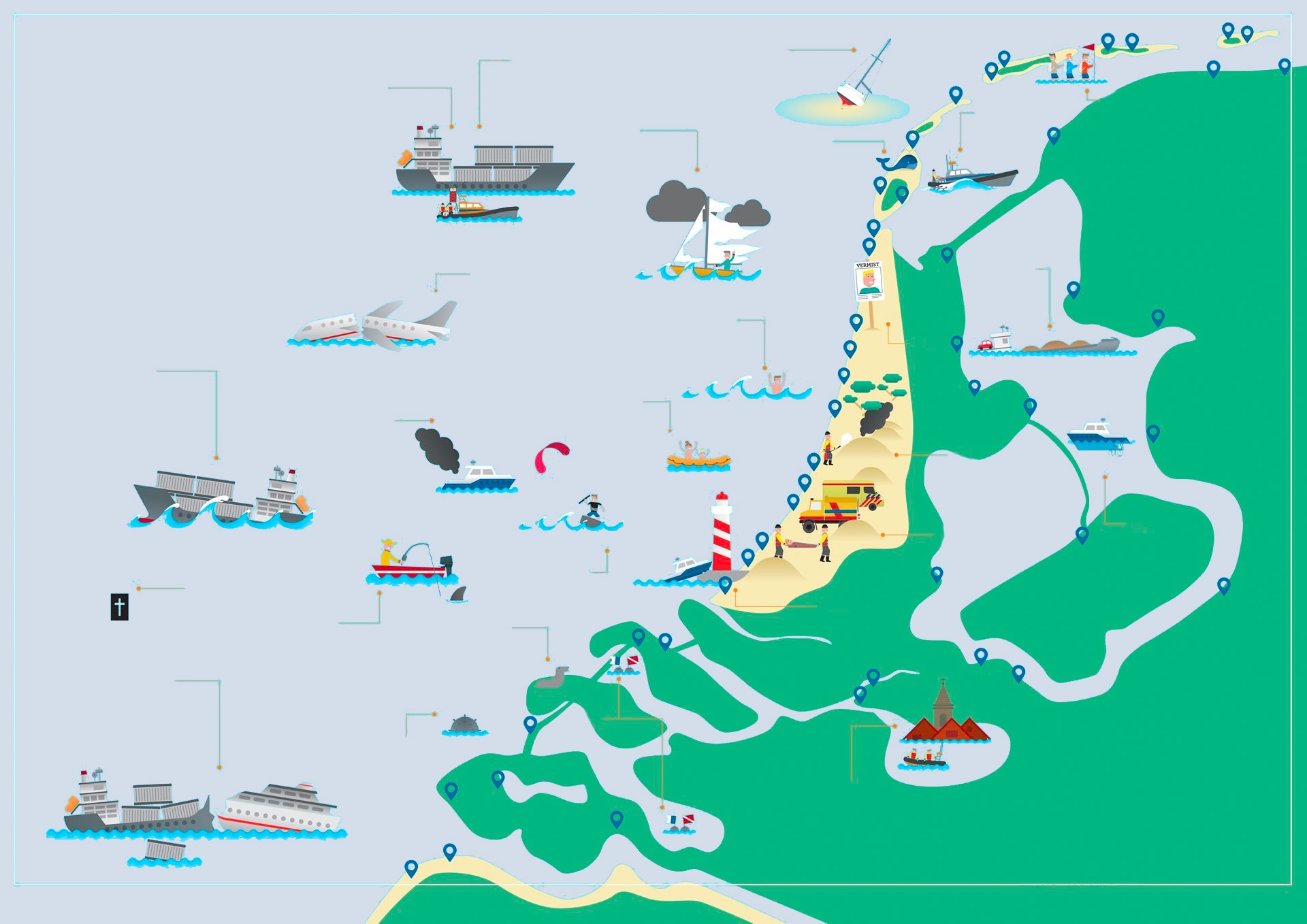 VERMIST